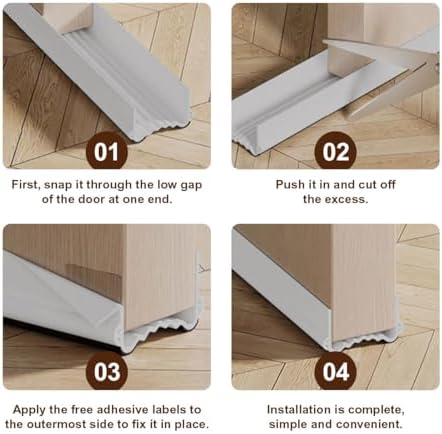 01

First, snap it through the low gap of the door at one end.

02

Push it in and cut off the excess.

03

Apply the free adhesive labels to the outermost side to fix it in place.

04

Installation is complete, simple and convenient.