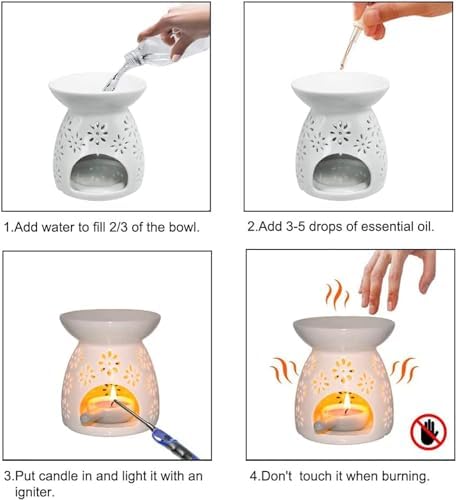 1.Add water to fill 2/3 of the bowl.

2.Add 3-5 drops of essential oil.

3.Put candle in and light it with an igniter.

4.Don't  touch it when burning.