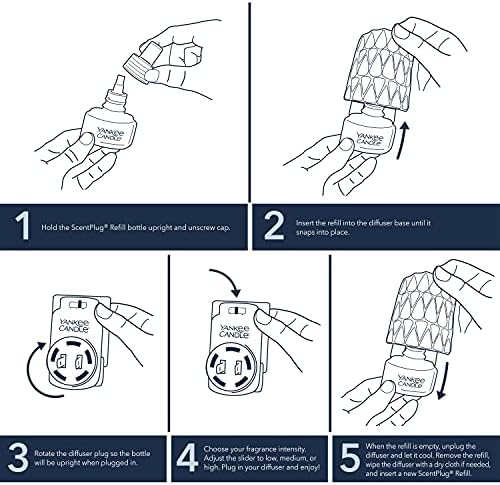 YANKEE CANDLE

YANKEE CANDLE

1 Hold the ScentPlug® Refill bottle upright and unscrew cap.

2 Insert the refill into the diffuser base until it snaps into place.

YANKEE CANDLE

YANKEE CANDLE

YANKEE CANDLE

3 Rotate the diffuser plug so the bottle will be upright when plugged in.

4 Choose your fragrance intensity. Adjust the slider to low, medium, or high. Plug in your diffuser and enjoy!

5 When the refill is empty, unplug the diffuser and let it cool. Remove the refill, wipe the diffuser with a dry cloth if needed, and insert a new ScentPlug® Refill.