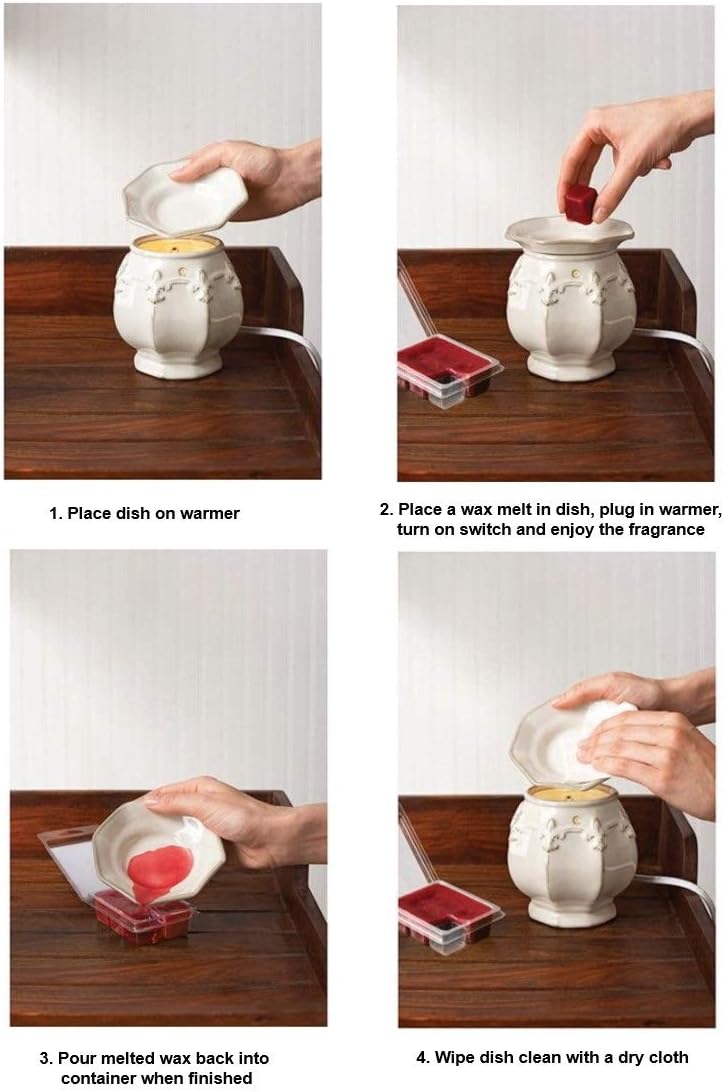 1. Place dish on warmer

2. Place a wax melt in dish, plug in warmer, turn on switch and enjoy the fragrance

3. Pour melted wax back into container when finished

4. Wipe dish clean with a dry cloth