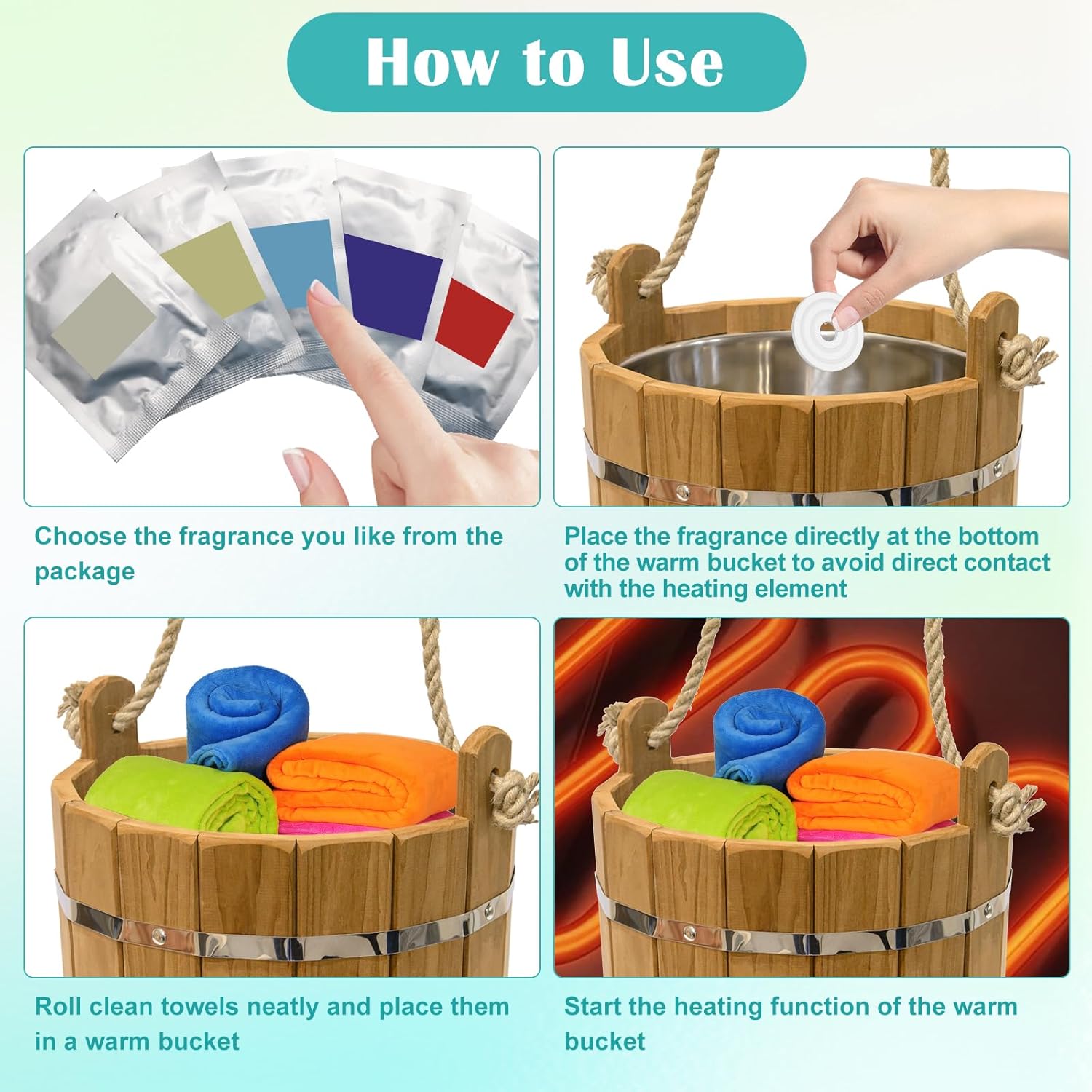 How to Use

Choose the fragrance you like from the package

Place the fragrance directly at the bottom of the warm bucket to avoid direct contact with the heating element

Roll clean towels neatly and place them in a warm bucket

Start the heating function of the warm bucket