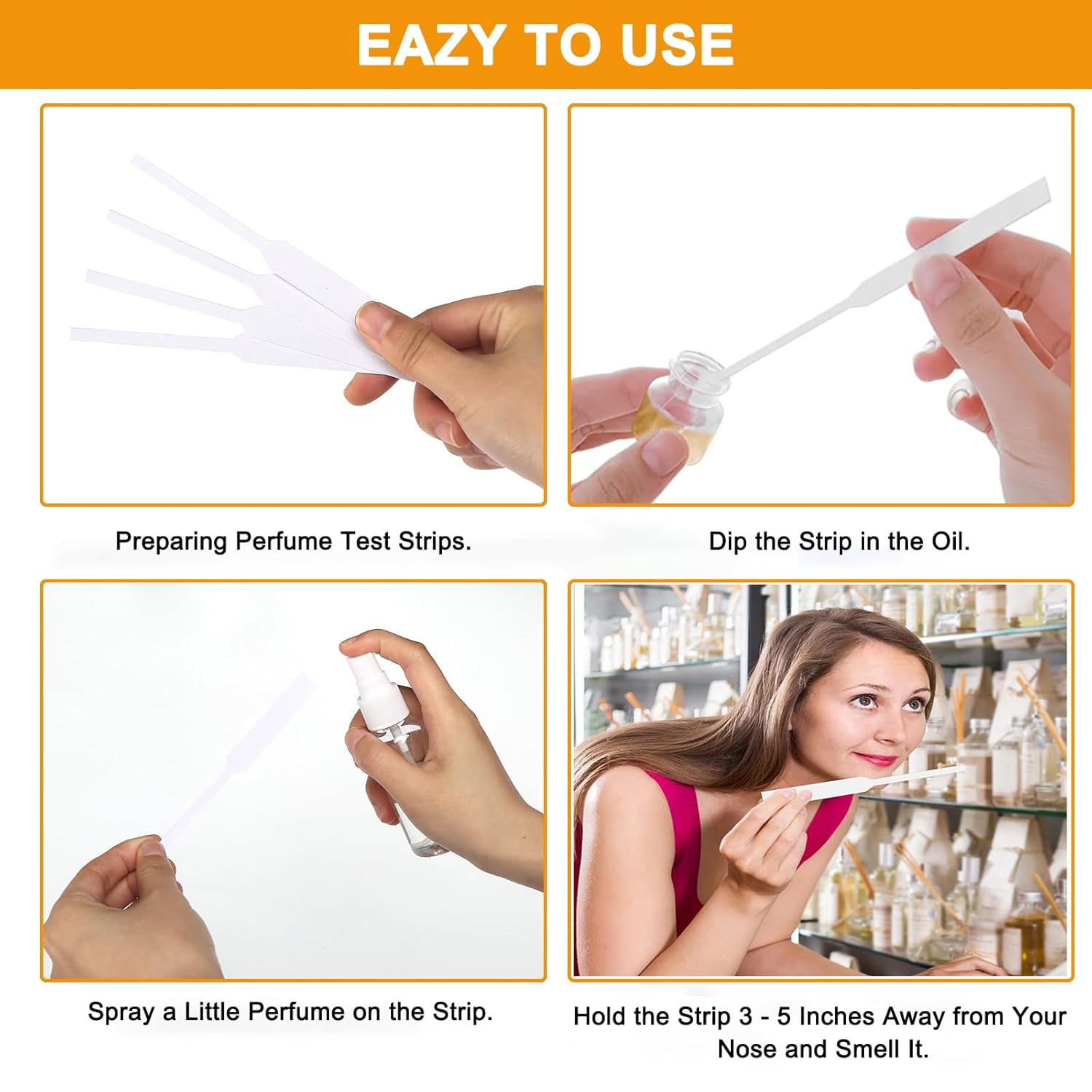 EAZY TO USE

Preparing Perfume Test Strips.

Dip the Strip in the Oil.

Spray a Little Perfume on the Strip.

Hold the Strip 3 - 5 Inches Away from Your Nose and Smell It.