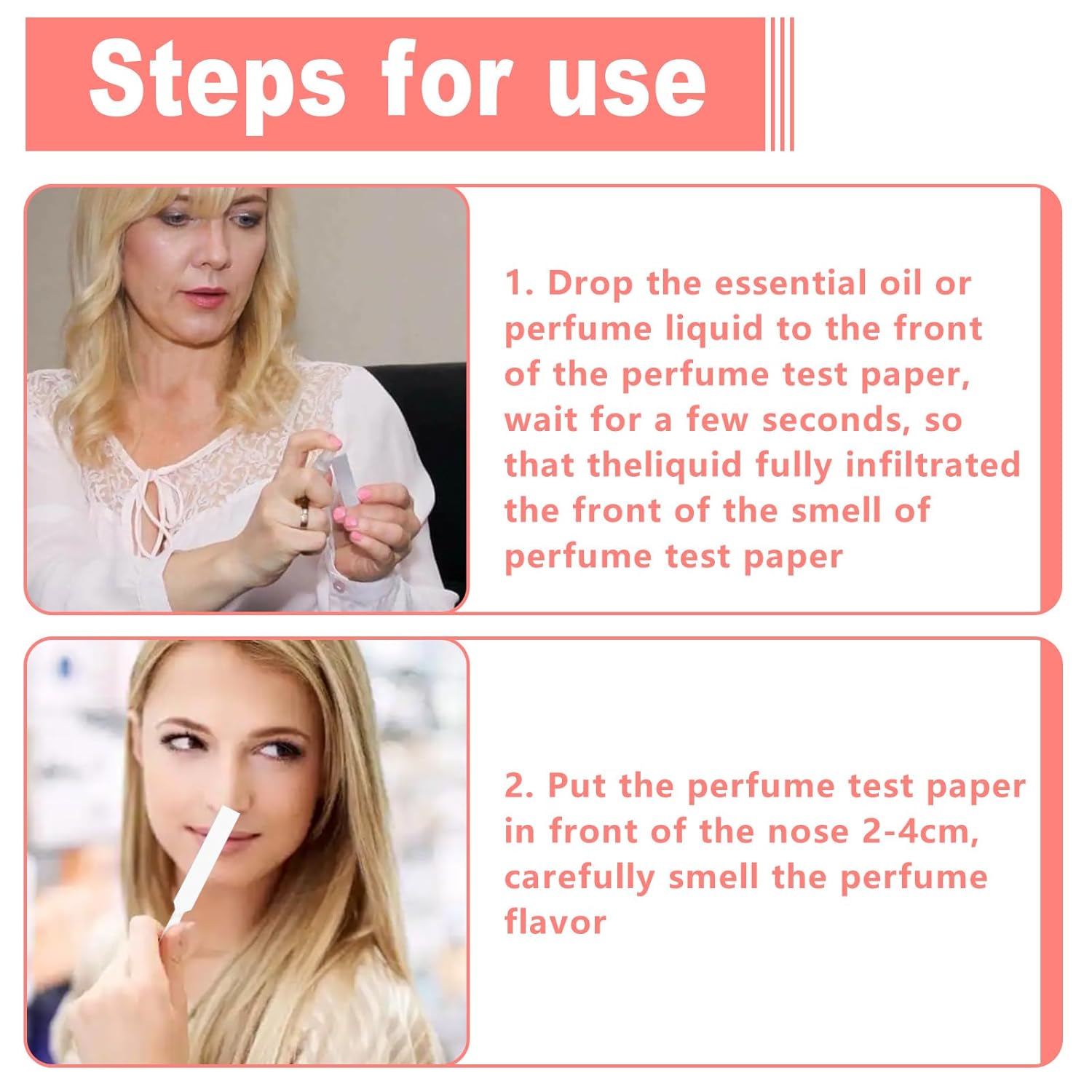 Steps for use

1. Drop the essential oil or perfume liquid to the front of the perfume test paper, wait for a few seconds, so that theliquid fully infiltrated the front of the smell of perfume test paper

2. Put the perfume test paper in front of the nose 2-4cm, carefully smell the perfume flavor