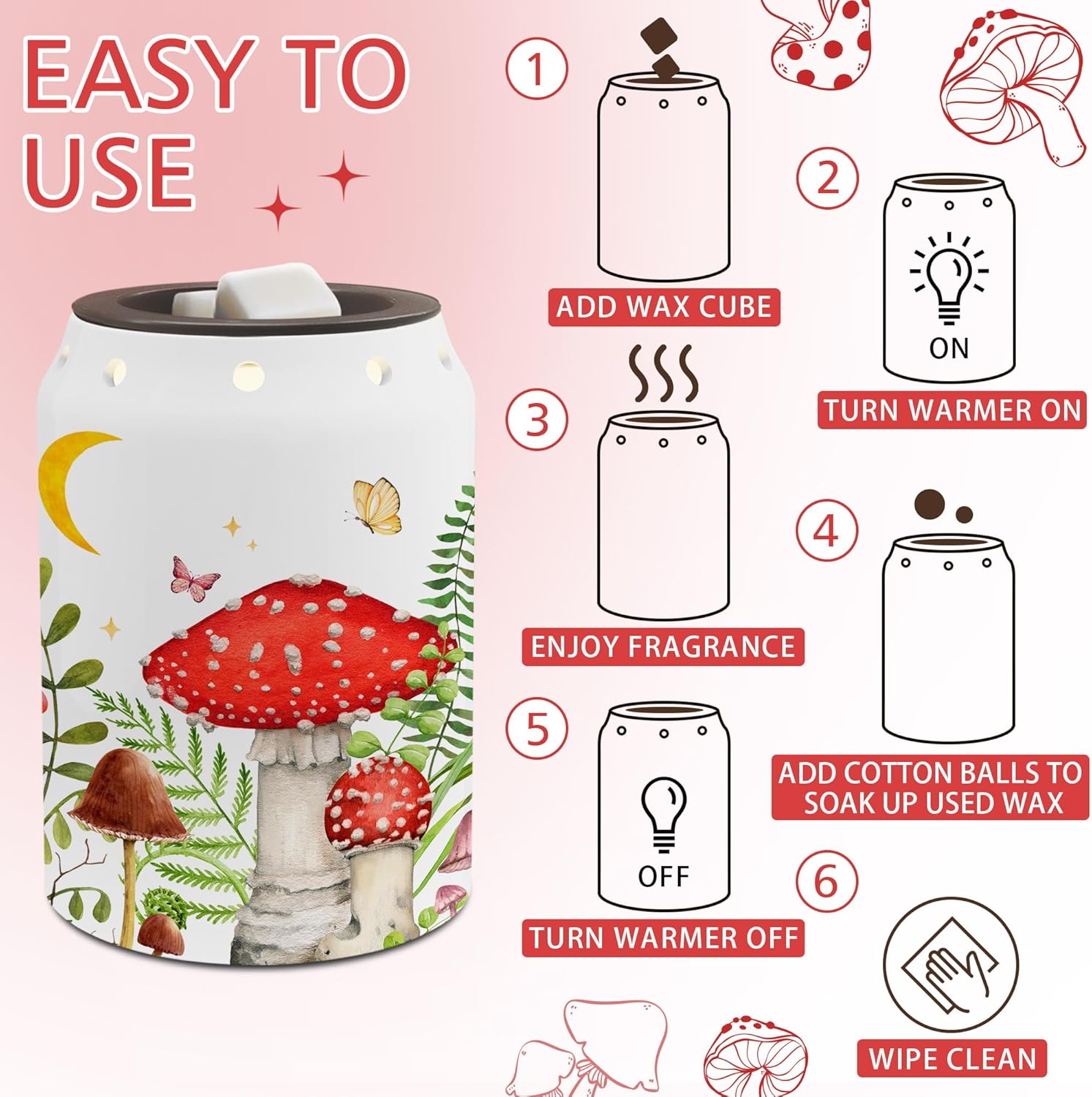 EASY TO USE

1

ADD WAX CUBE

2

ON

TURN WARMER ON

3

ENJOY FRAGRANCE

4

ADD COTTON BALLS TO SOAK UP USED WAX

5

OFF

TURN WARMER OFF

6

WIPE CLEAN